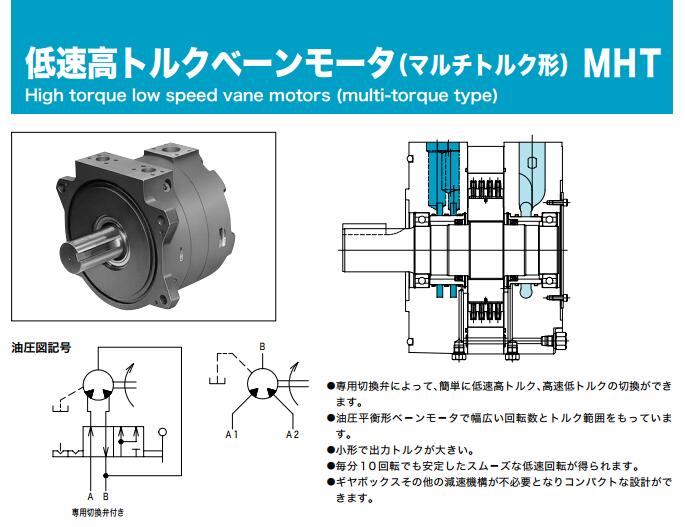 低速高トルクベーンモータ(マルチトルク形) MHT
High torque low speed vane motors (multi-torque type)

油圧図記号

A B
専用切換弁付き

B
A1 A2

●専用切換弁によって、簡単に低速高トルク、高速低トルクの切換ができます。
●油圧平衡形ベーンモータで幅広い回転数とトルク範囲をもっています。
●小形で出力トルクが大きい。
●毎分10回転でも安定したスムーズな低速回転が得られます。
●ギヤボックスその他の減速機構が不必要となりコンパクトな設計ができます。