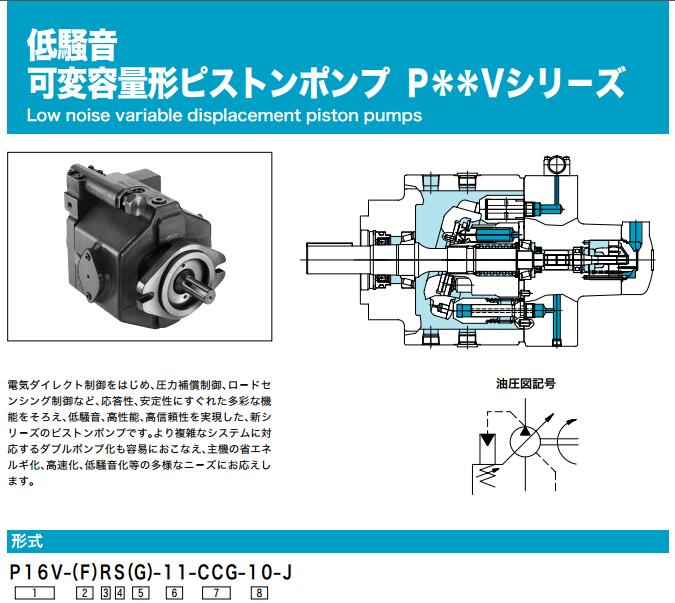 低騒音
可変容量形ピストンポンプ P**Vシリーズ
Low noise variable displacement piston pumps

電気ダイレクト制御をはじめ、圧力補償制御、ロードセンシング制御など、応答性、安定性にすぐれた多彩な機能をそろえ、低騒音、高性能、高信頼性を実現した、新シリーズのピストンポンプです。より複雑なシステムに対応するダブルポンプ化も容易におこなえ、主機の省エネルギ化、高速化、低騒音化等の多様なニーズにお応えします。

油圧図記号

形式

P16V-(F)RS(G)-11-CCG-10-J

1 2 3 4 5 6 7 8